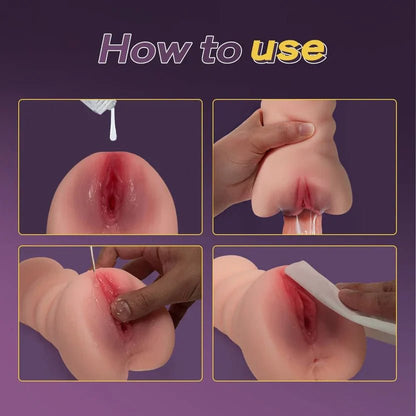 How to use